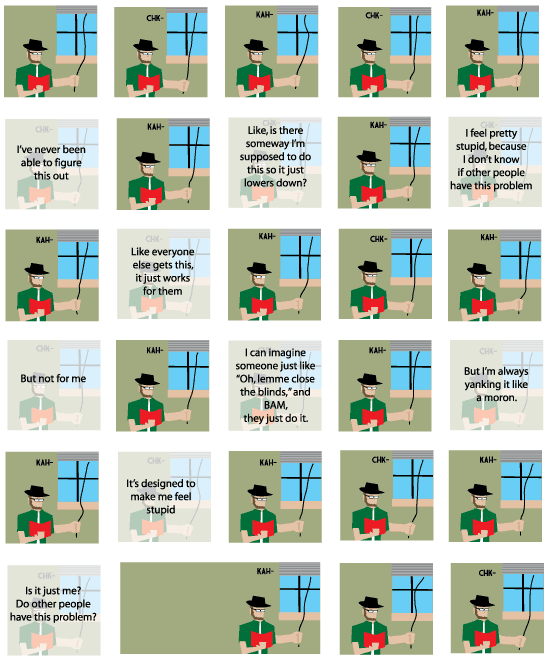 CHK-

KAH-

CHK-

KAH-

CHK-
I've never been able to figure this out

KAH-

CHK-
Like, is there someway I'm supposed to do this so it just lowers down?

KAH-

I feel pretty stupid, because I don't know if other people have this problem

KAH-

CHK-
Like everyone else gets this, it just works for them

KAH-

CHK-

KAH-

CHK-
But not for me

KAH-

I can imagine someone just like "Oh, lemme close the blinds," and BAM, they just do it.

KAH-

CHK-
But I'm always yanking it like a moron.

KAH-

CHK-
It's designed to make me feel stupid

KAH-

CHK-

KAH-

CHK-
Is it just me? Do other people have this problem?

KAH-

CHK-